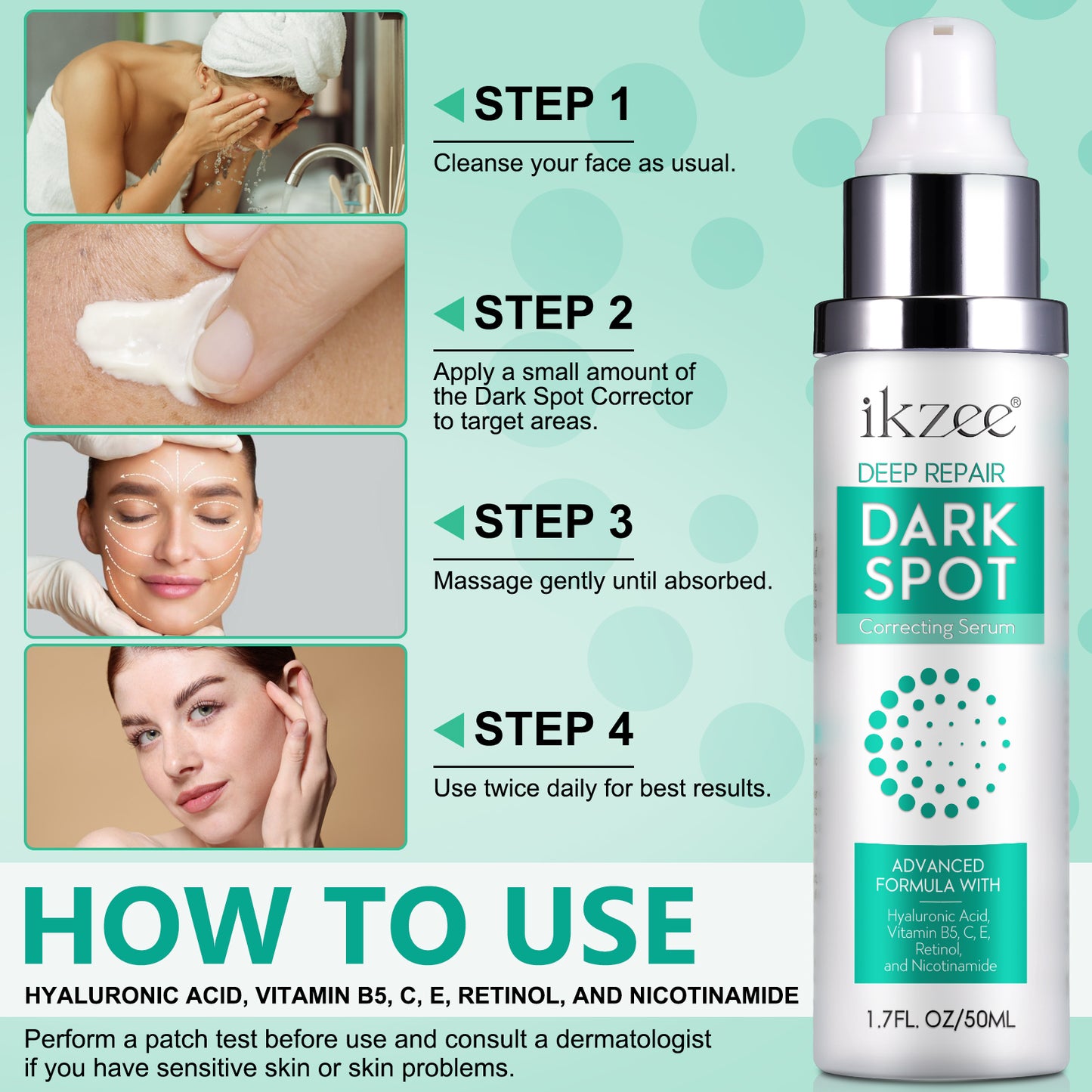 STEP 1
Cleanse your face as usual.

STEP 2
Apply a small amount of the Dark Spot Corrector to target areas.

STEP 3
Massage gently until absorbed.

STEP 4
Use twice daily for best results.

ikzee®
DEEP REPAIR
DARK SPOT
Correcting Serum

ADVANCED FORMULA WITH
Hyaluronic Acid, Vitamin B5, C, E, Retinol, and Nicotinamide

1.7FL. OZ/50ML

HOW TO USE
HYALURONIC ACID, VITAMIN B5, C, E, RETINOL, AND NICOTINAMIDE

Perform a patch test before use and consult a dermatologist if you have sensitive skin or skin problems.